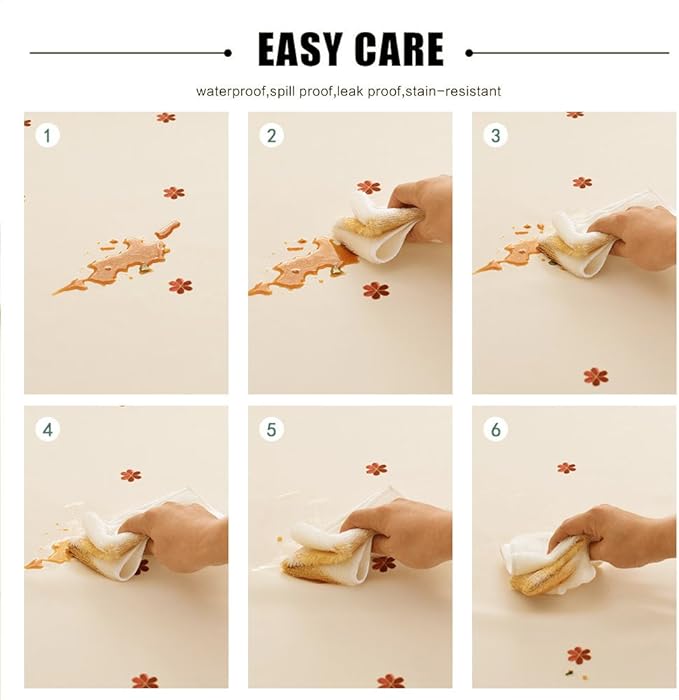 EASY CARE

waterproof,spill proof,leak proof,stain-resistant

1

2

3

4

5

6